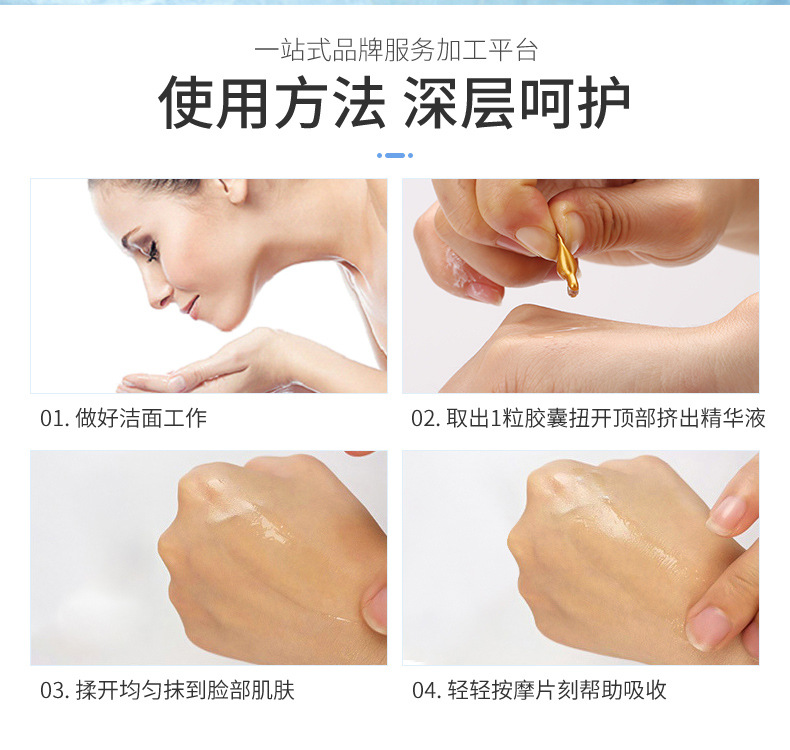 一站式品牌服务加工平台

使用方法 深层呵护

01. 做好洁面工作

02. 取出1粒胶囊扭开顶部挤出精华液

03. 揉开均匀抹到脸部肌肤

04. 轻轻按摩片刻帮助吸收