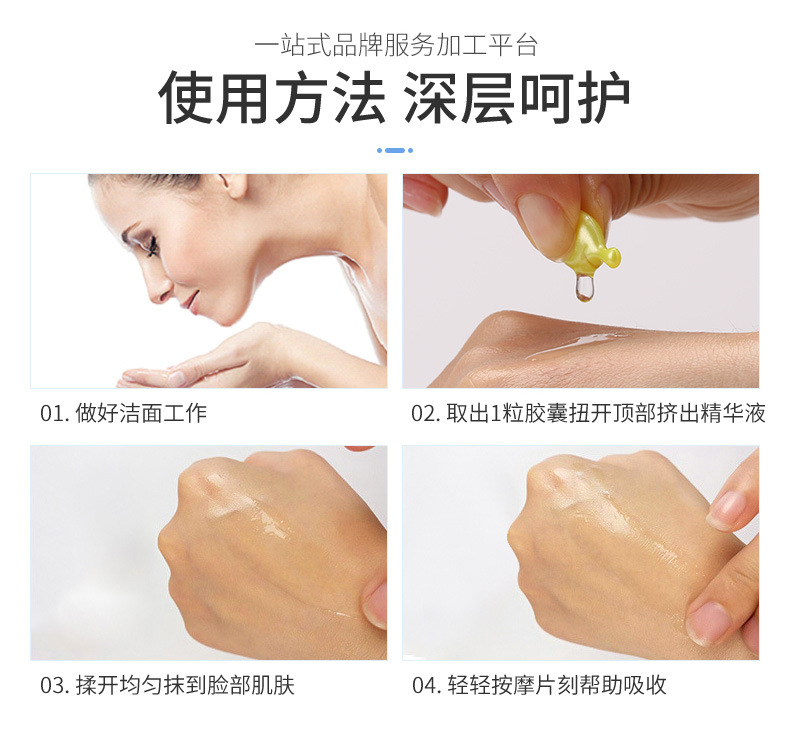 一站式品牌服务加工平台

使用方法 深层呵护

01. 做好洁面工作

02. 取出1粒胶囊扭开顶部挤出精华液

03. 揉开均匀抹到脸部肌肤

04. 轻轻按摩片刻帮助吸收