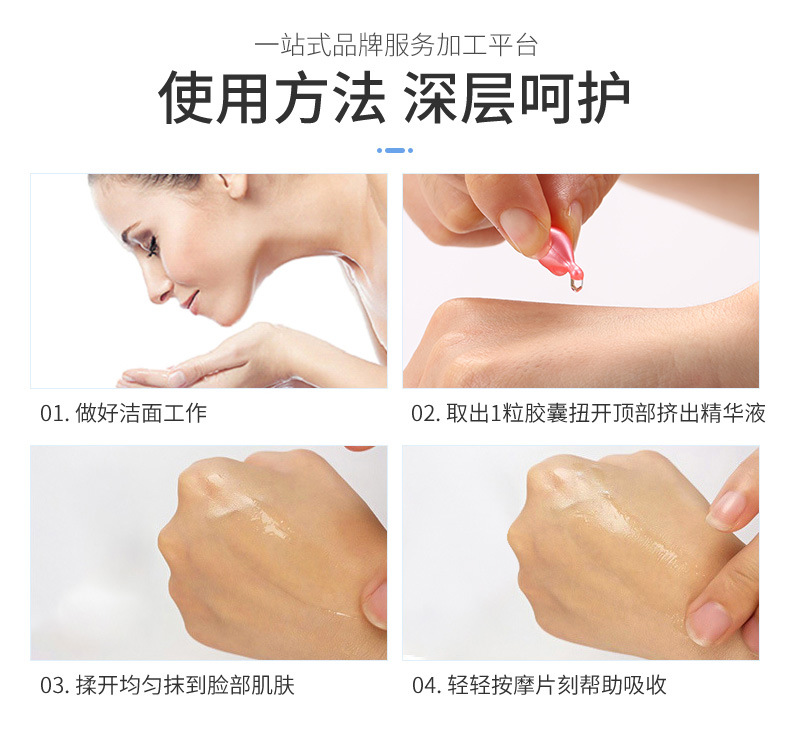 一站式品牌服务加工平台

使用方法 深层呵护

01. 做好洁面工作

02. 取出1粒胶囊扭开顶部挤出精华液

03. 揉开均匀抹到脸部肌肤

04. 轻轻按摩片刻帮助吸收